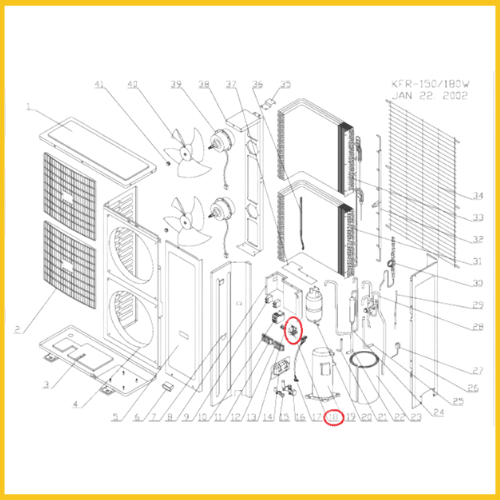 KFR-150/180W
JAN 22. 2002

41 40 39 38 37 36 35

1

34
33
32
31
30
29
28
27
26
25
24

2

3

4

5 6 7 8 9 10 11 12 13 14 15 16 17 18 19 20 21 22 23